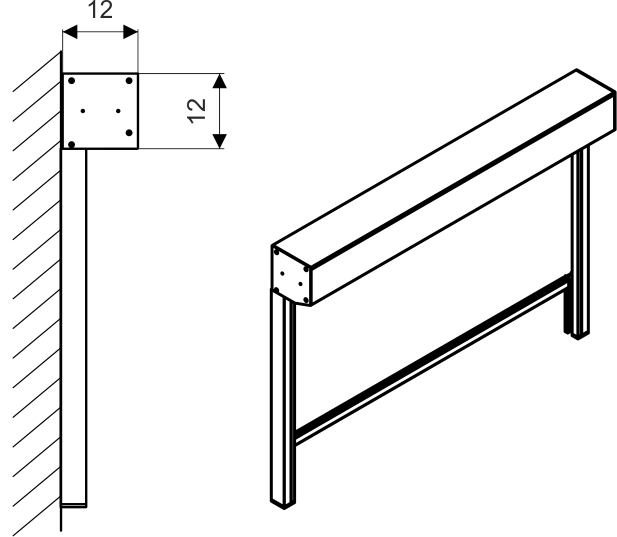 12

12