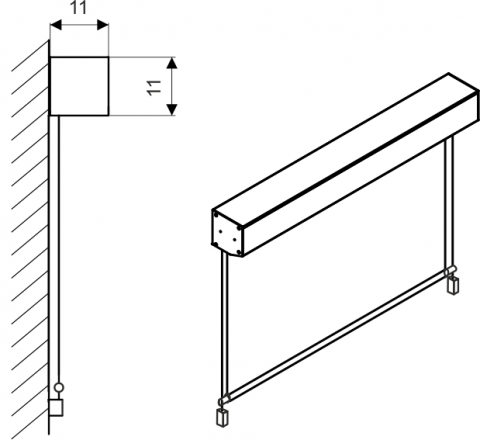 11

11